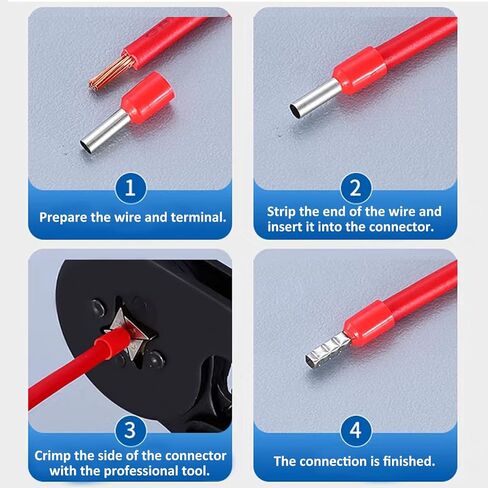 1
Prepare the wire and terminal.

2
Strip the end of the wire and insert it into the connector.

3
Crimp the side of the connector with the professional tool.

4
The connection is finished.