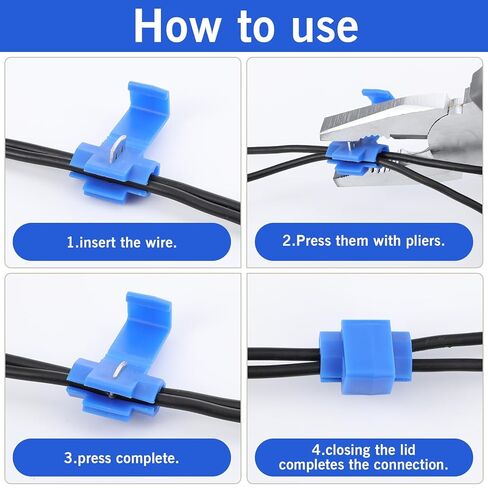 How to use

1.insert the wire.

2.Press them with pliers.

3.press complete.

4.closing the lid completes the connection.