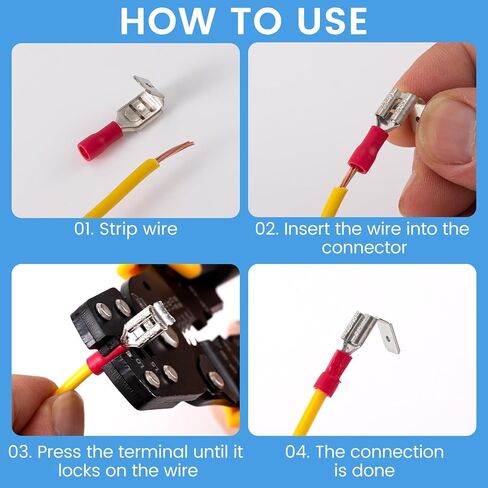 HOW TO USE

01. Strip wire

02. Insert the wire into the connector

03. Press the terminal until it locks on the wire

04. The connection is done