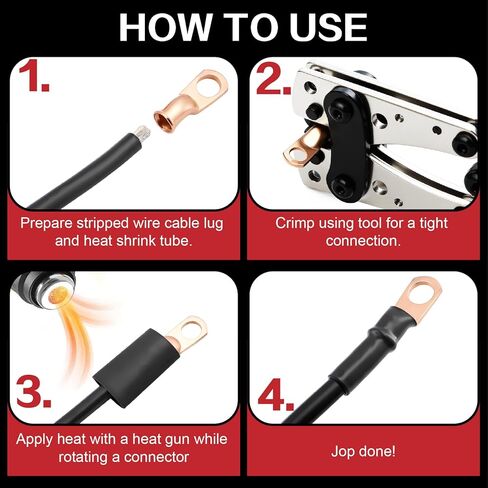 HOW TO USE

1.

Prepare stripped wire cable lug and heat shrink tube.

2.

Crimp using tool for a tight connection.

3.

Apply heat with a heat gun while rotating a connector

4.

Jop done!