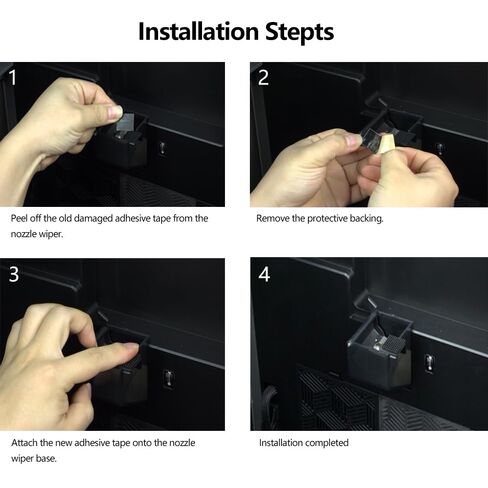 Installation Stepts

1

Peel off the old damaged adhesive tape from the nozzle wiper.

2

Remove the protective backing.

3

Attach the new adhesive tape onto the nozzle wiper base.

4

Installation completed