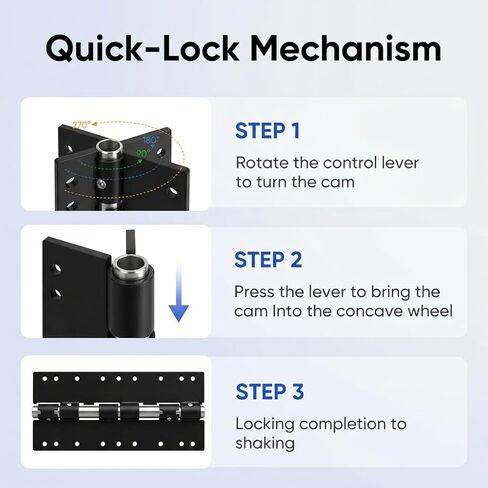 Quick-Lock Mechanism

270°

180°

90°

STEP 1

Rotate the control lever to turn the cam

STEP 2

Press the lever to bring the cam Into the concave wheel

STEP 3

Locking completion to shaking