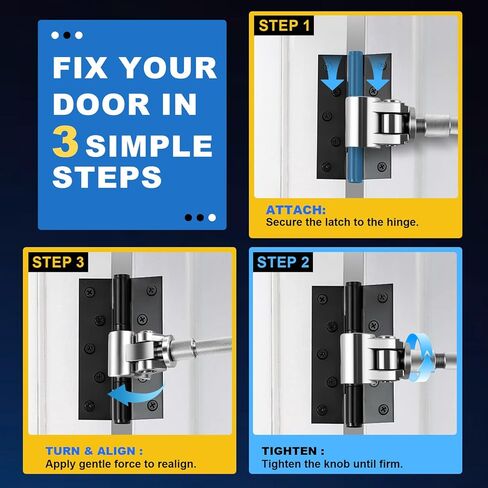 FIX YOUR DOOR IN 3 SIMPLE STEPS

STEP 1

ATTACH:
Secure the latch to the hinge.

STEP 3

TURN & ALIGN :
Apply gentle force to realign.

STEP 2

TIGHTEN :
Tighten the knob until firm.