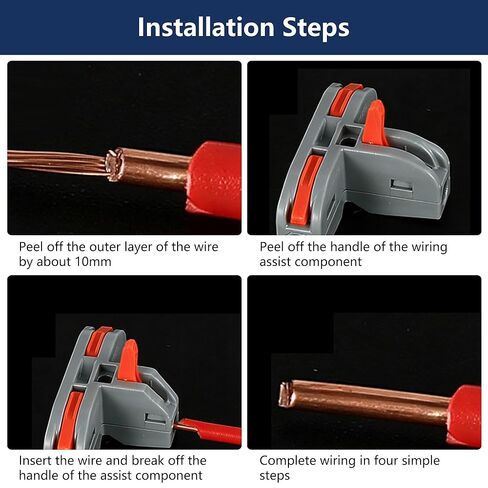 Installation Steps

Peel off the outer layer of the wire by about 10mm

Peel off the handle of the wiring assist component

Insert the wire and break off the handle of the assist component

Complete wiring in four simple steps