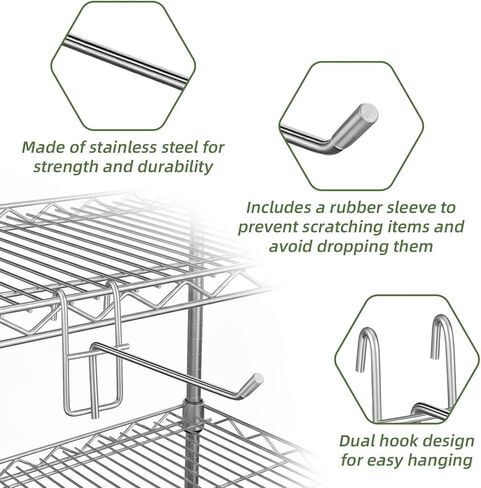 Made of stainless steel for strength and durability

Includes a rubber sleeve to prevent scratching items and avoid dropping them

Dual hook design for easy hanging