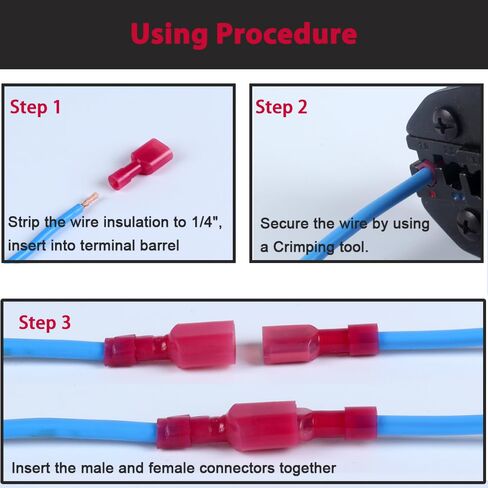 Using Procedure

Step 1

Strip the wire insulation to 1/4", insert into terminal barrel

Step 2

Secure the wire by using a Crimping tool.

Step 3

Insert the male and female connectors together