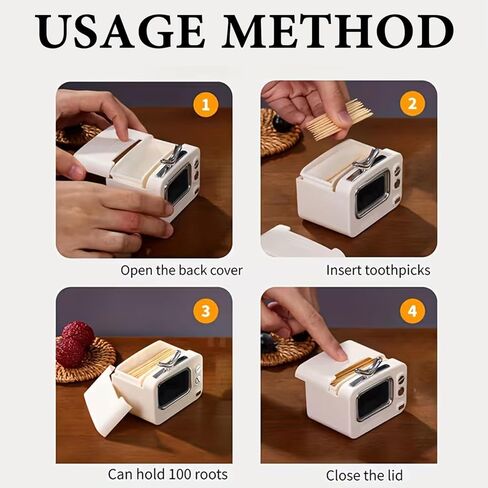 USAGE METHOD

1

Open the back cover

2

Insert toothpicks

3

Can hold 100 roots

4

Close the lid