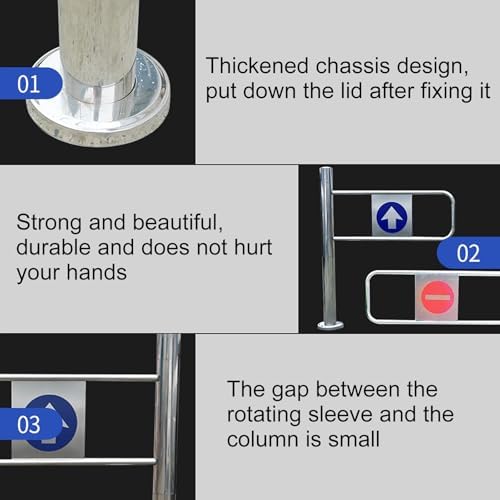 01

Thickened chassis design, put down the lid after fixing it

Strong and beautiful, durable and does not hurt your hands

02

03

The gap between the rotating sleeve and the column is small