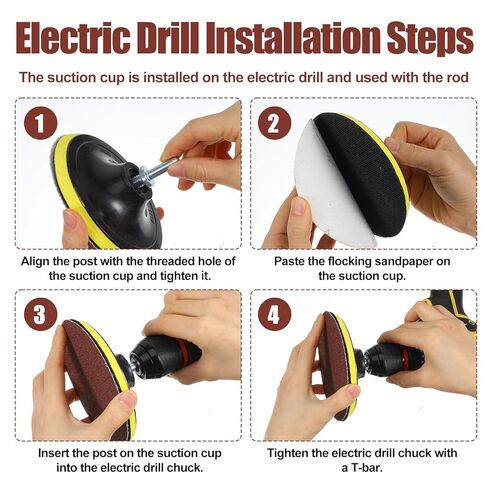 Electric Drill Installation Steps

The suction cup is installed on the electric drill and used with the rod

1

Align the post with the threaded hole of the suction cup and tighten it.

2

Paste the flocking sandpaper on the suction cup.

3

Insert the post on the suction cup into the electric drill chuck.

4

Tighten the electric drill chuck with a T-bar.