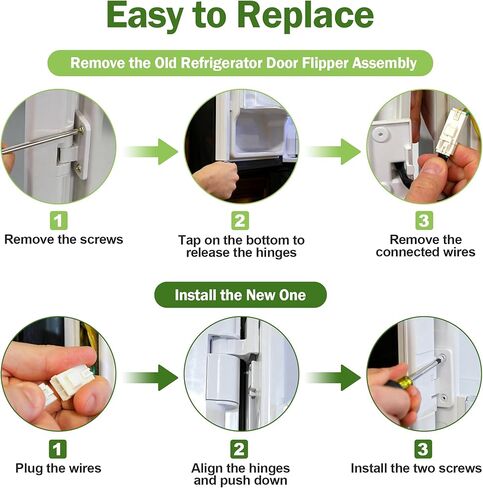 Easy to Replace

Remove the Old Refrigerator Door Flipper Assembly

1
Remove the screws

2
Tap on the bottom to release the hinges

3
Remove the connected wires

Install the New One

1
Plug the wires

2
Align the hinges and push down

3
Install the two screws