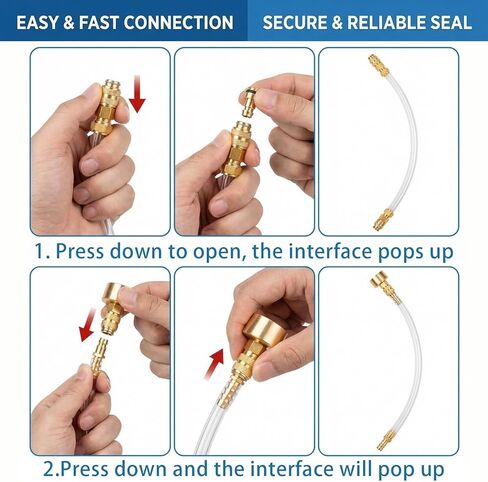 EASY & FAST CONNECTION

SECURE & RELIABLE SEAL

1. Press down to open, the interface pops up

2.Press down and the interface will pop up