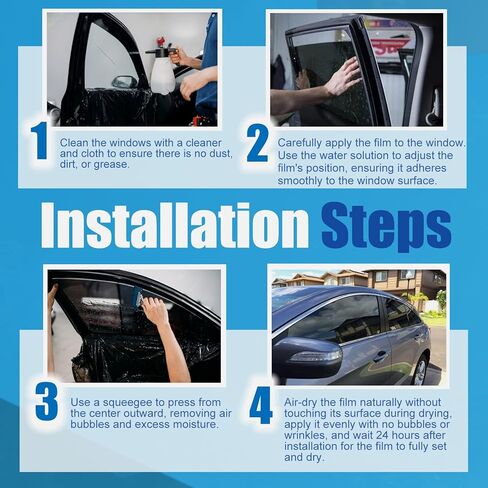 1 Clean the windows with a cleaner and cloth to ensure there is no dust, dirt, or grease.

2 Carefully apply the film to the window. Use the water solution to adjust the film's position, ensuring it adheres smoothly to the window surface.

Installation Steps

3 Use a squeegee to press from the center outward, removing air bubbles and excess moisture.

4 Air-dry the film naturally without touching its surface during drying, apply it evenly with no bubbles or wrinkles, and wait 24 hours after installation for the film to fully set and dry.