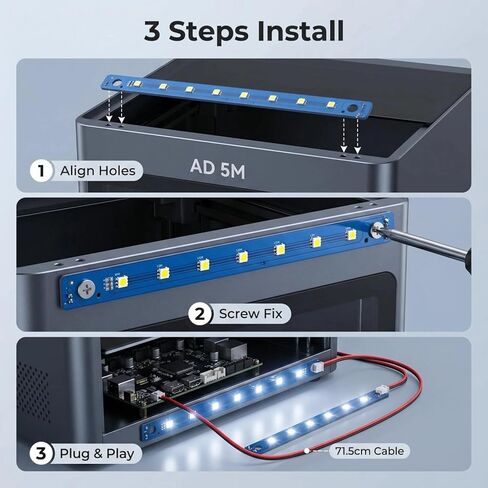 3 Steps Install

1 Align Holes

AD 5M

2 Screw Fix

3 Plug & Play

71.5cm Cable