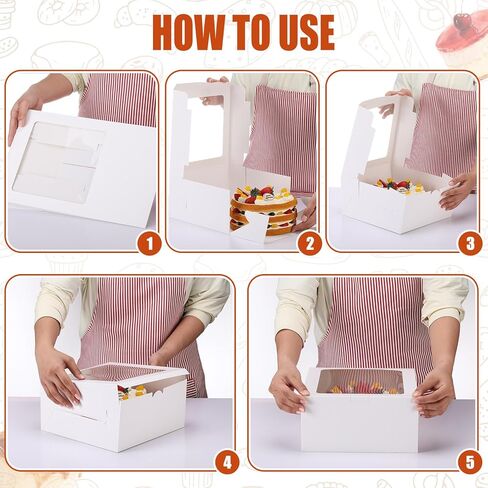 HOW TO USE

1

2

3

4

5