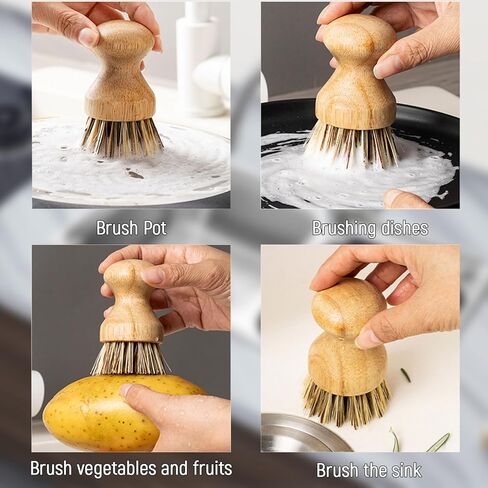 Brush Pot

Brushing dishes

Brush vegetables and fruits

Brush the sink