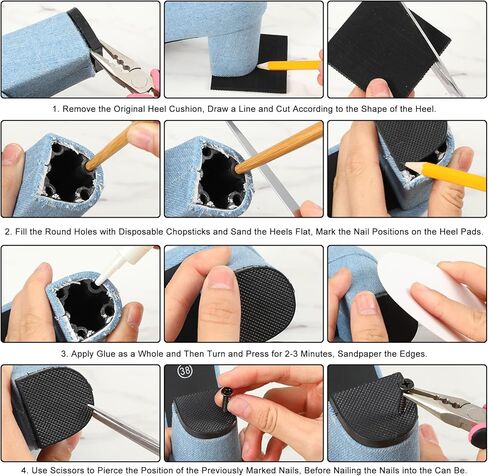 1. Remove the Original Heel Cushion, Draw a Line and Cut According to the Shape of the Heel.

2. Fill the Round Holes with Disposable Chopsticks and Sand the Heels Flat, Mark the Nail Positions on the Heel Pads.

3. Apply Glue as a Whole and Then Turn and Press for 2-3 Minutes, Sandpaper the Edges.

38

4. Use Scissors to Pierce the Position of the Previously Marked Nails, Before Nailing the Nails into the Can Be.