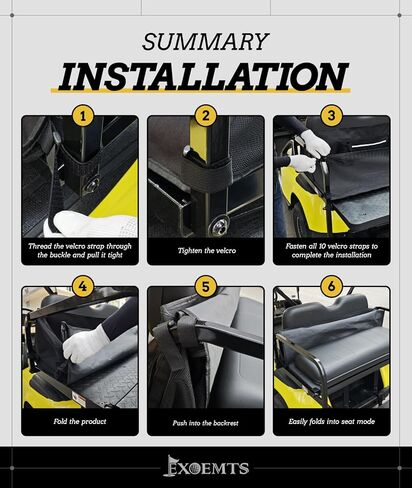 SUMMARY
INSTALLATION

1
Thread the velcro strap through the buckle and pull it tight

2
Tighten the velcro

3
Fasten all 10 velcro straps to complete the installation

4
Fold the product

5
Push into the backrest

6
Easily folds into seat mode

EXOEMTS