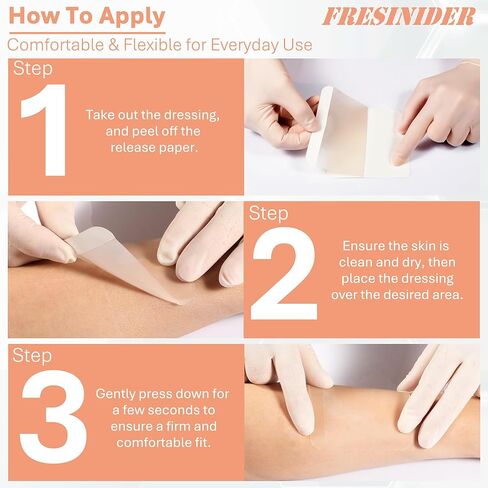 How To Apply

FRESINIDER

Comfortable & Flexible for Everyday Use

Step 1

Take out the dressing, and peel off the release paper.

Step 2

Ensure the skin is clean and dry, then place the dressing over the desired area.

Step 3

Gently press down for a few seconds to ensure a firm and comfortable fit.