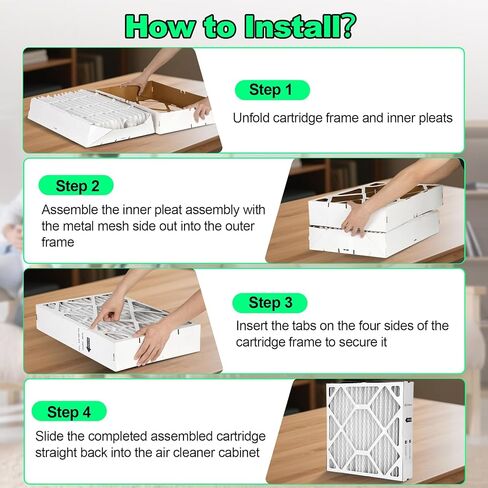 How to Install?

Step 1

Unfold cartridge frame and inner pleats

Step 2

Assemble the inner pleat assembly with the metal mesh side out into the outer frame

Step 3

Insert the tabs on the four sides of the cartridge frame to secure it

Step 4

Slide the completed assembled cartridge straight back into the air cleaner cabinet