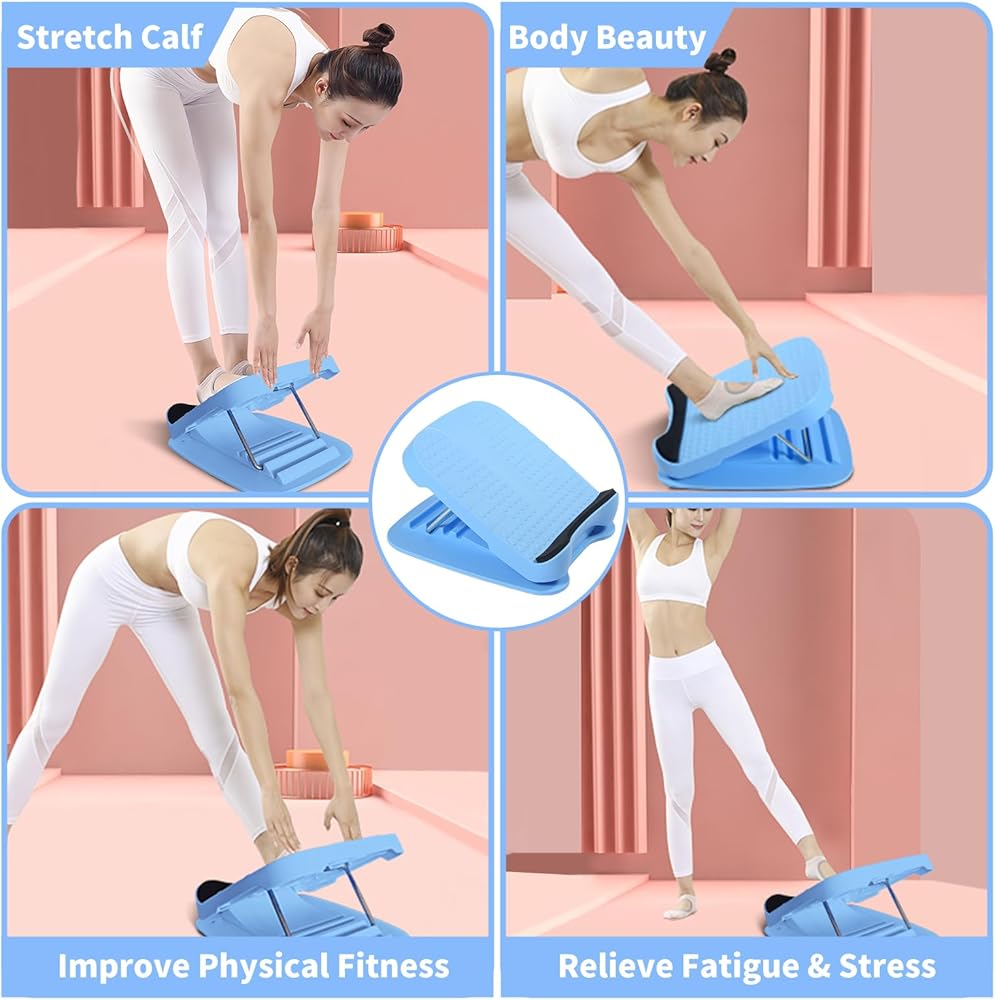 Stretch Calf

Body Beauty

Improve Physical Fitness

Relieve Fatigue & Stress