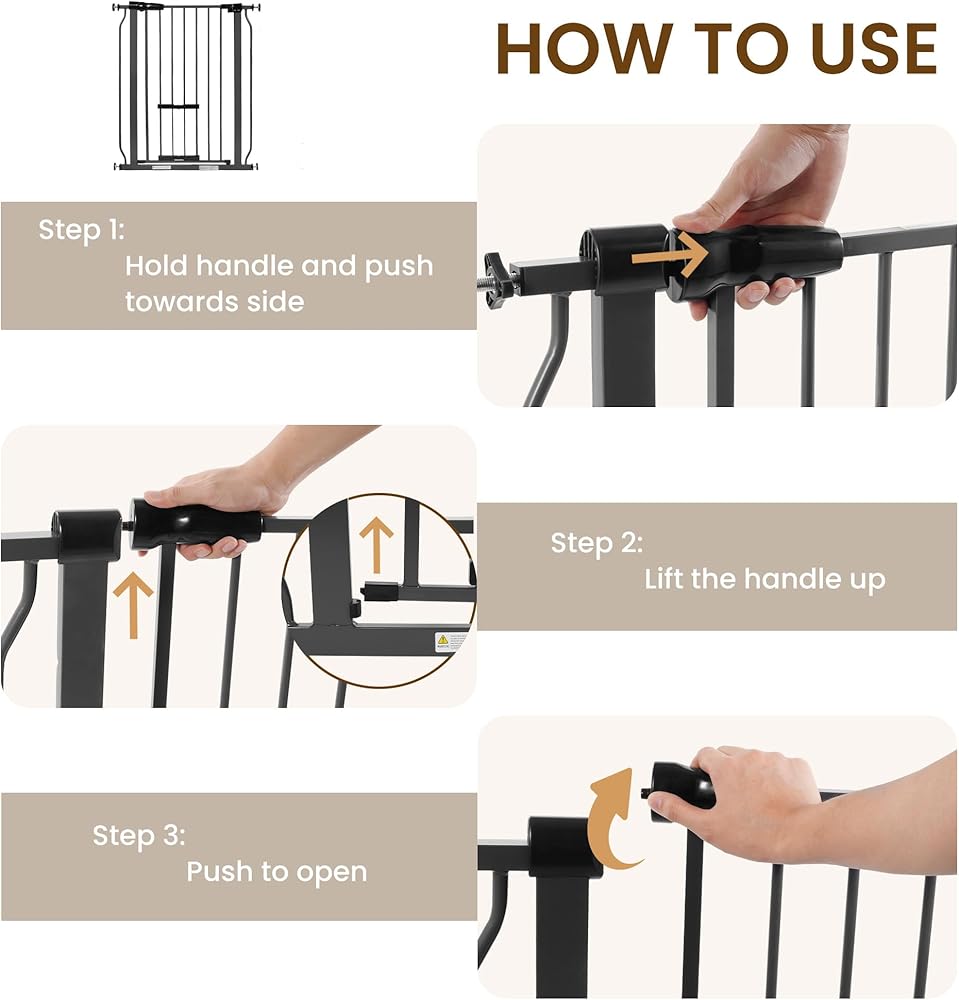 HOW TO USE

Step 1:
Hold handle and push towards side

Step 2:
Lift the handle up

Step 3:
Push to open