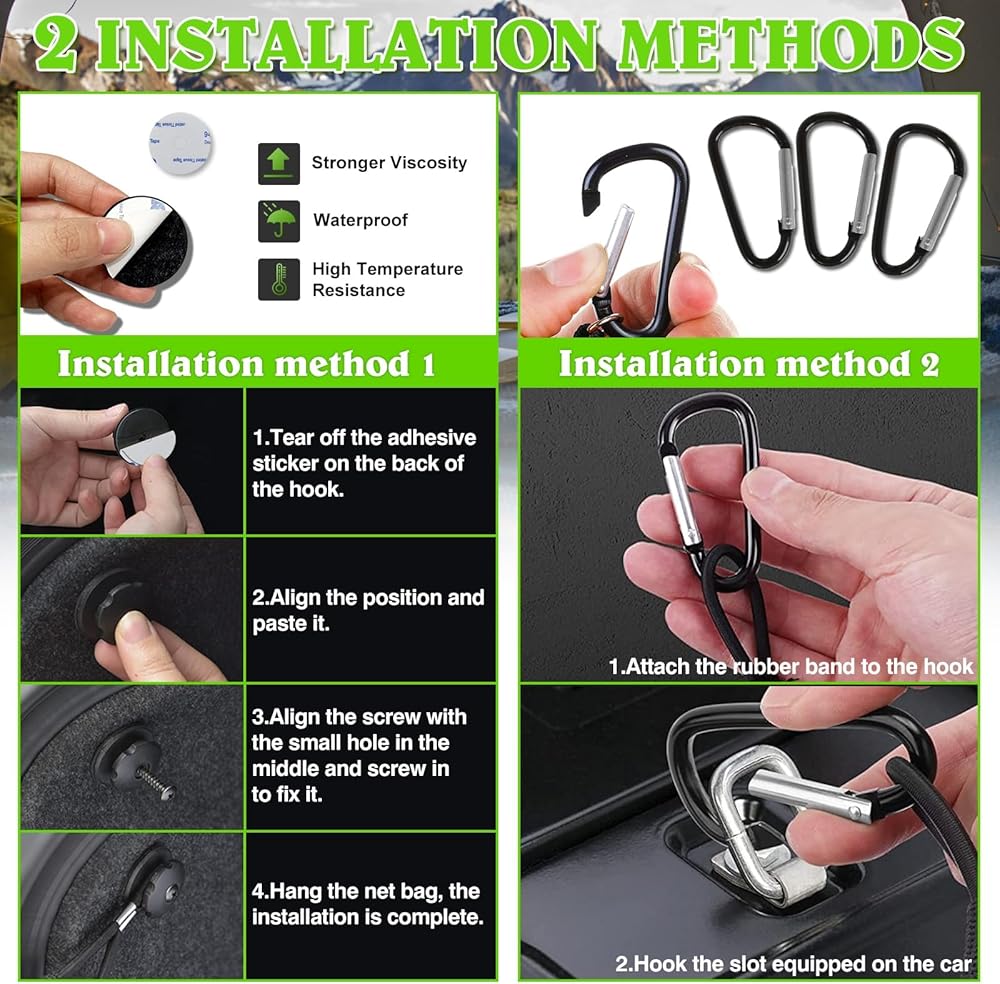 2 INSTALLATION METHODS

Stronger Viscosity

Waterproof

High Temperature Resistance

Installation method 1

1.Tear off the adhesive sticker on the back of the hook.

2.Align the position and paste it.

3.Align the screw with the small hole in the middle and screw in to fix it.

4.Hang the net bag, the installation is complete.

Installation method 2

1.Attach the rubber band to the hook

2.Hook the slot equipped on the car