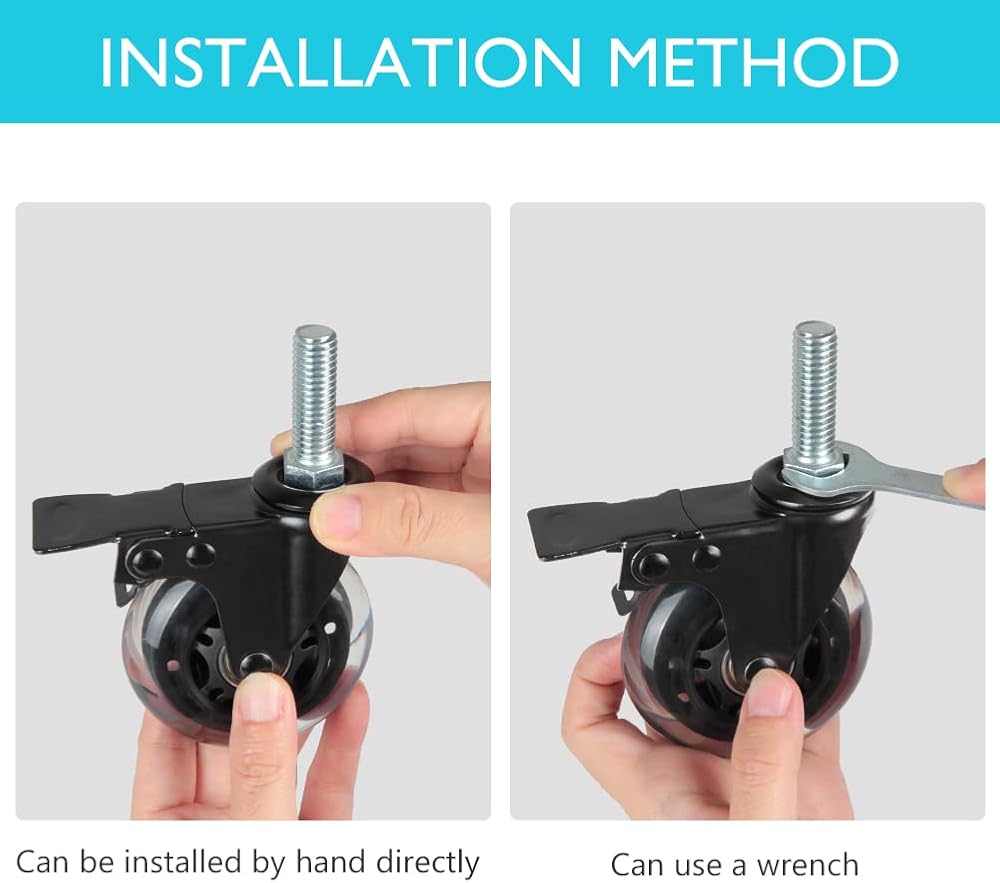 INSTALLATION METHOD

Can be installed by hand directly

Can use a wrench