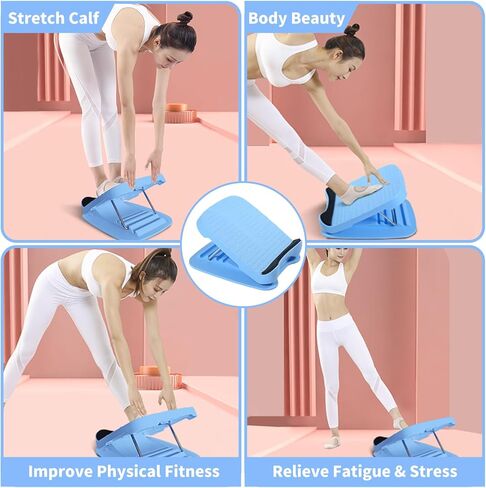 Stretch Calf

Body Beauty

Improve Physical Fitness

Relieve Fatigue & Stress