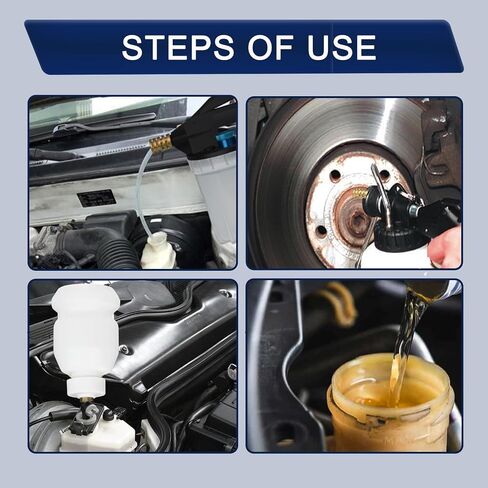 STEPS OF USE