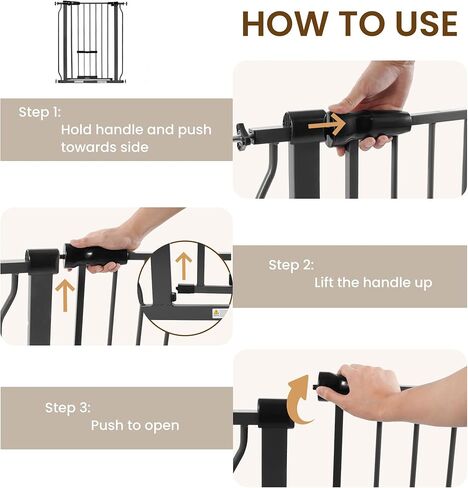 HOW TO USE

Step 1:
Hold handle and push towards side

Step 2:
Lift the handle up

Step 3:
Push to open