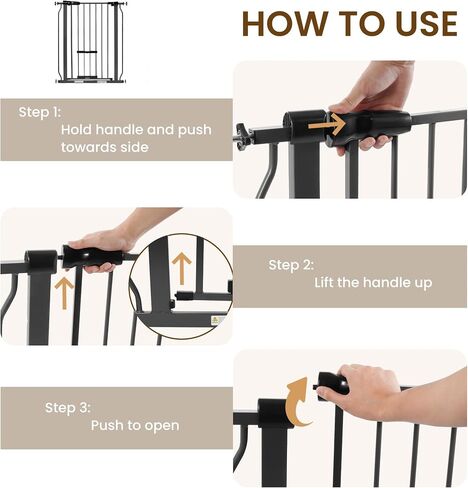 HOW TO USE

Step 1:
Hold handle and push towards side

Step 2:
Lift the handle up

Step 3:
Push to open