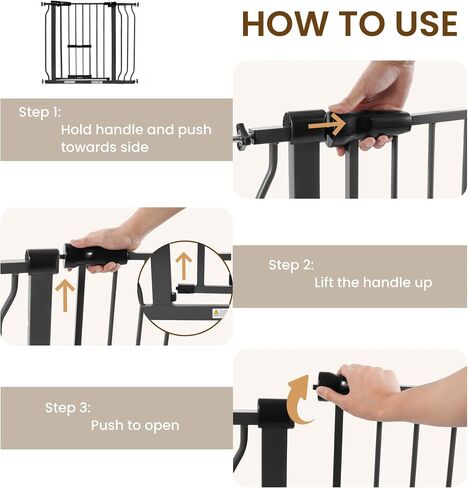 HOW TO USE

Step 1:
Hold handle and push towards side

Step 2:
Lift the handle up

Step 3:
Push to open