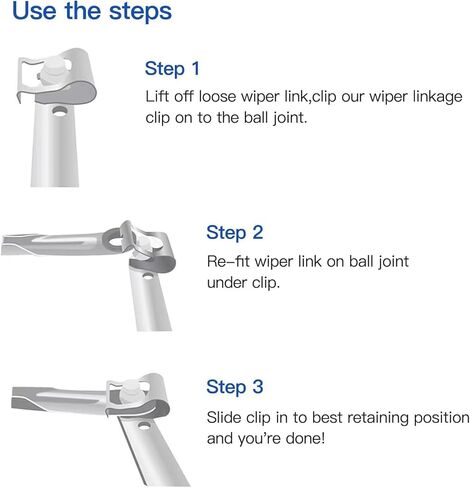 Use the steps

Step 1

Lift off loose wiper link,clip our wiper linkage clip on to the ball joint.

Step 2

Re-fit wiper link on ball joint under clip.

Step 3

Slide clip in to best retaining position and you're done!