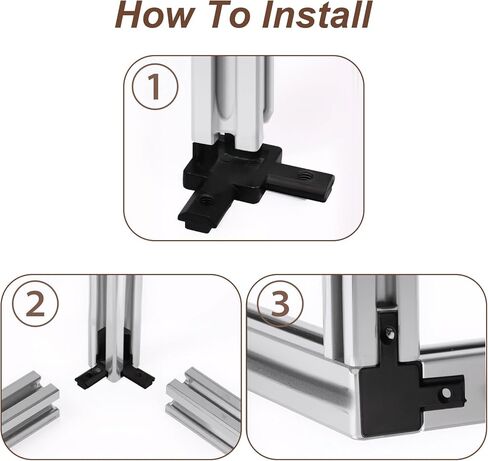 How To Install

1

2

3