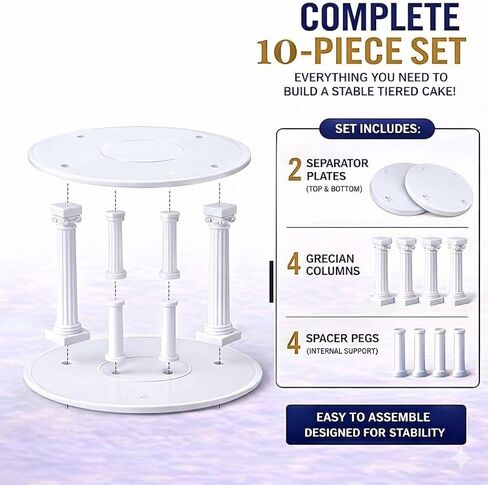 COMPLETE
10-PIECE SET
EVERYTHING YOU NEED TO BUILD A STABLE TIERED CAKE!

SET INCLUDES:

2 SEPARATOR PLATES
(TOP & BOTTOM)

4 GRECIAN COLUMNS

4 SPACER PEGS
(INTERNAL SUPPORT)

EASY TO ASSEMBLE
DESIGNED FOR STABILITY