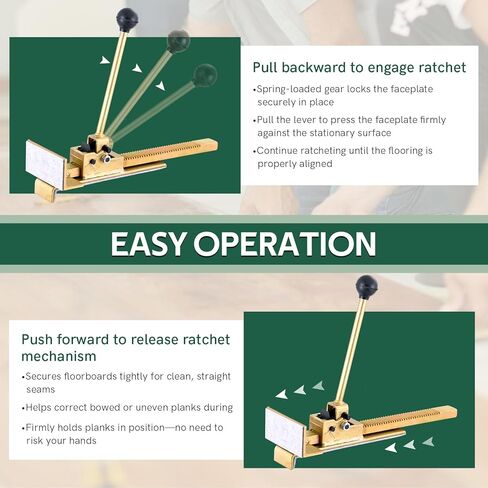 Pull backward to engage ratchet

•Spring-loaded gear locks the faceplate securely in place

•Pull the lever to press the faceplate firmly against the stationary surface

•Continue ratcheting until the flooring is properly aligned

EASY OPERATION

Push forward to release ratchet mechanism

•Secures floorboards tightly for clean, straight seams

•Helps correct bowed or uneven planks during

•Firmly holds planks in position—no need to risk your hands