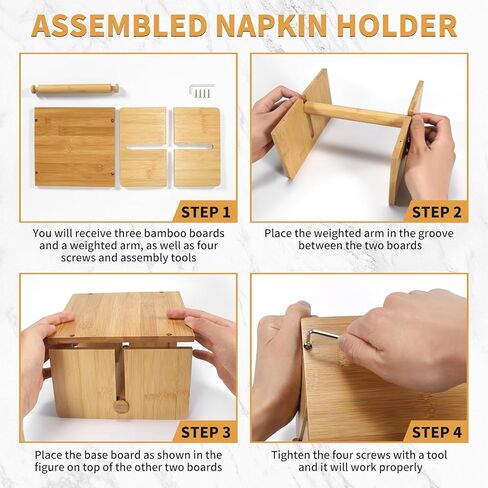 ASSEMBLED NAPKIN HOLDER

STEP 1

You will receive three bamboo boards and a weighted arm, as well as four screws and assembly tools

STEP 2

Place the weighted arm in the groove between the two boards

STEP 3

Place the base board as shown in the figure on top of the other two boards

STEP 4

Tighten the four screws with a tool and it will work properly