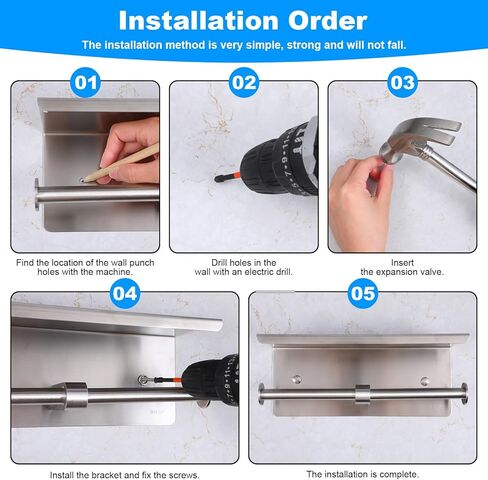 Installation Order

The installation method is very simple, strong and will not fall.

01

Find the location of the wall punch holes with the machine.

02

Drill holes in the wall with an electric drill.

03

Insert the expansion valve.

04

Install the bracket and fix the screws.

05

The installation is complete.