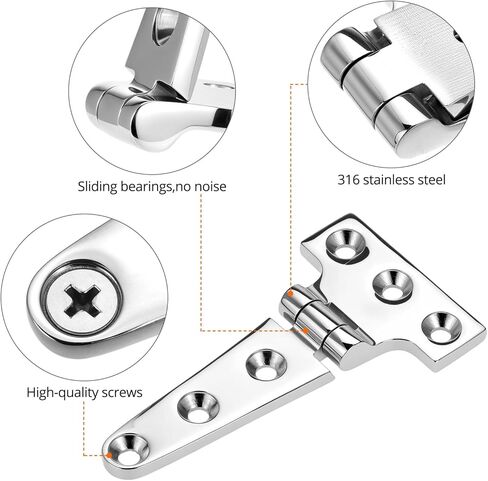 Sliding bearings,no noise

316 stainless steel

High-quality screws