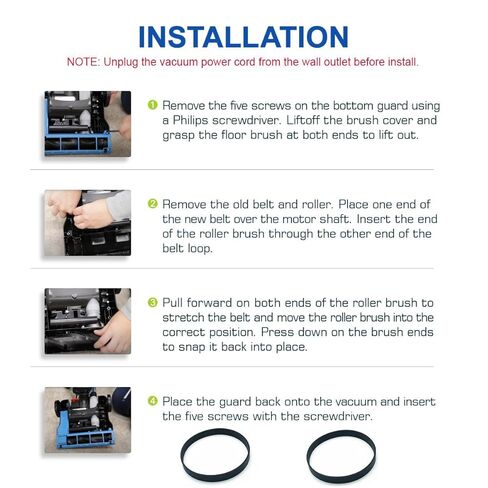 INSTALLATION

NOTE: Unplug the vacuum power cord from the wall outlet before install.

1 Remove the five screws on the bottom guard using a Philips screwdriver. Liftoff the brush cover and grasp the floor brush at both ends to lift out.

2 Remove the old belt and roller. Place one end of the new belt over the motor shaft. Insert the end of the roller brush through the other end of the belt loop.

3 Pull forward on both ends of the roller brush to stretch the belt and move the roller brush into the correct position. Press down on the brush ends to snap it back into place.

4 Place the guard back onto the vacuum and insert the five screws with the screwdriver.