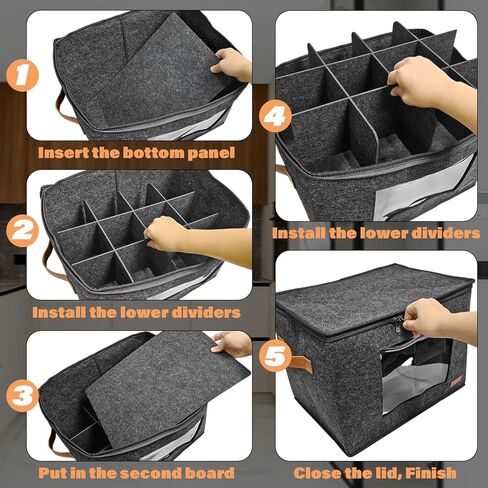 1
Insert the bottom panel

2
Install the lower dividers

3
Put in the second board

4
Install the lower dividers

5
Close the lid, Finish