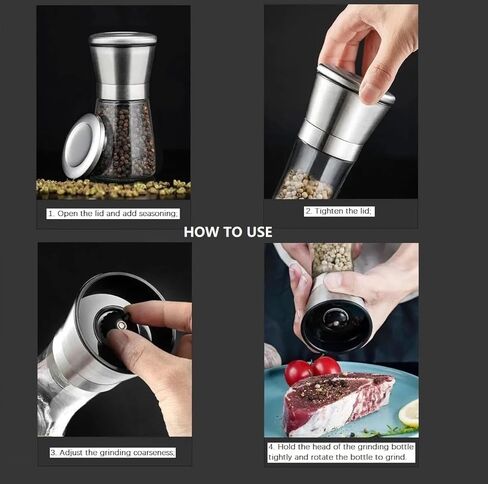 1. Open the lid and add seasoning;

2. Tighten the lid;

HOW TO USE

3. Adjust the grinding coarseness;

4. Hold the head of the grinding bottle tightly and rotate the bottle to grind.