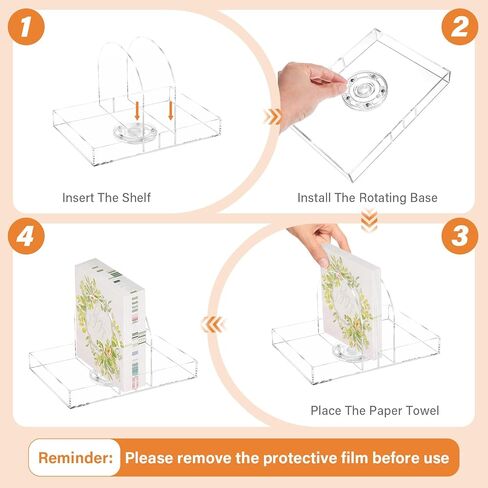 1

Insert The Shelf

2

Install The Rotating Base

4

3

Place The Paper Towel

Reminder: Please remove the protective film before use