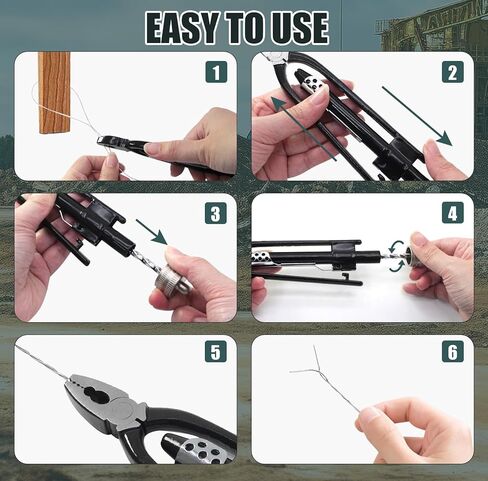 EASY TO USE

1

2

3

4

5

6