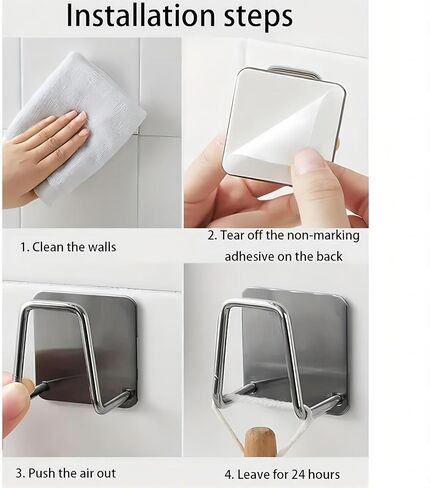 Installation steps

1. Clean the walls

2. Tear off the non-marking adhesive on the back

3. Push the air out

4. Leave for 24 hours