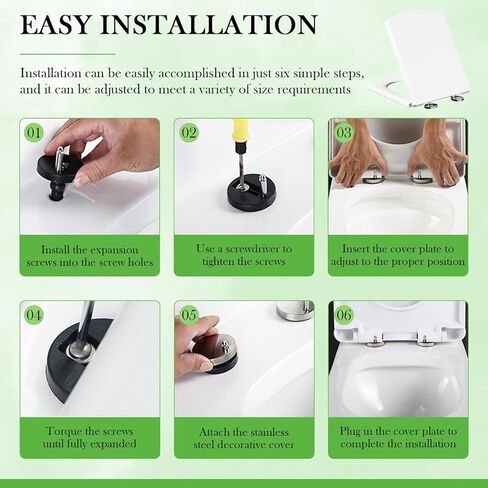 EASY INSTALLATION

Installation can be easily accomplished in just six simple steps, and it can be adjusted to meet a variety of size requirements

01

Install the expansion screws into the screw holes

02

Use a screwdriver to tighten the screws

03

Insert the cover plate to adjust to the proper position

04

Torque the screws until fully expanded

05

Attach the stainless steel decorative cover

06

Plug in the cover plate to complete the installation