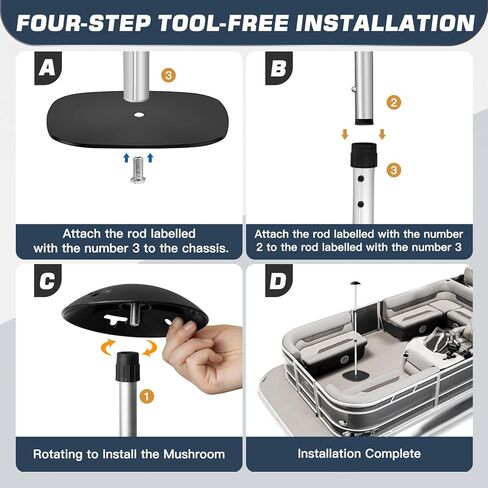 FOUR-STEP TOOL-FREE INSTALLATION

A

3

Attach the rod labelled with the number 3 to the chassis.

B

2

3

Attach the rod labelled with the number 2 to the rod labelled with the number 3

C

1

Rotating to Install the Mushroom

D

Installation Complete