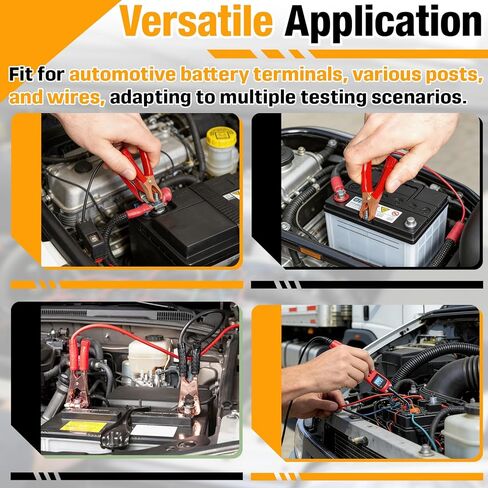 Versatile Application

Fit for automotive battery terminals, various posts, and wires, adapting to multiple testing scenarios.