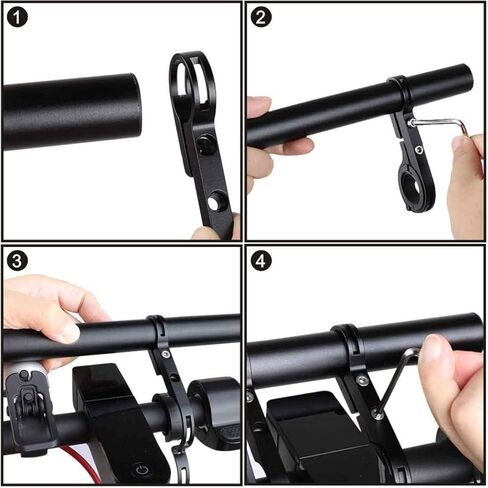 1

2

3

4