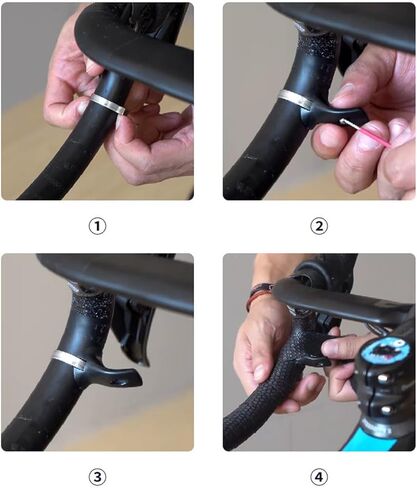 ①

②

③

④